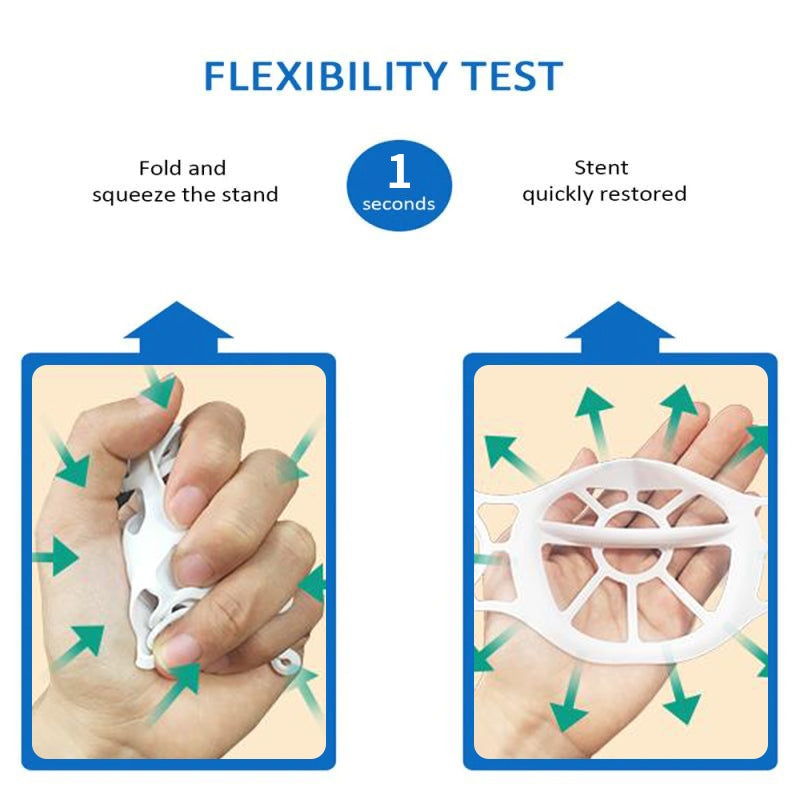 FLEXIBILITY TEST

Fold and squeeze the stand

1
seconds

Stent quickly restored